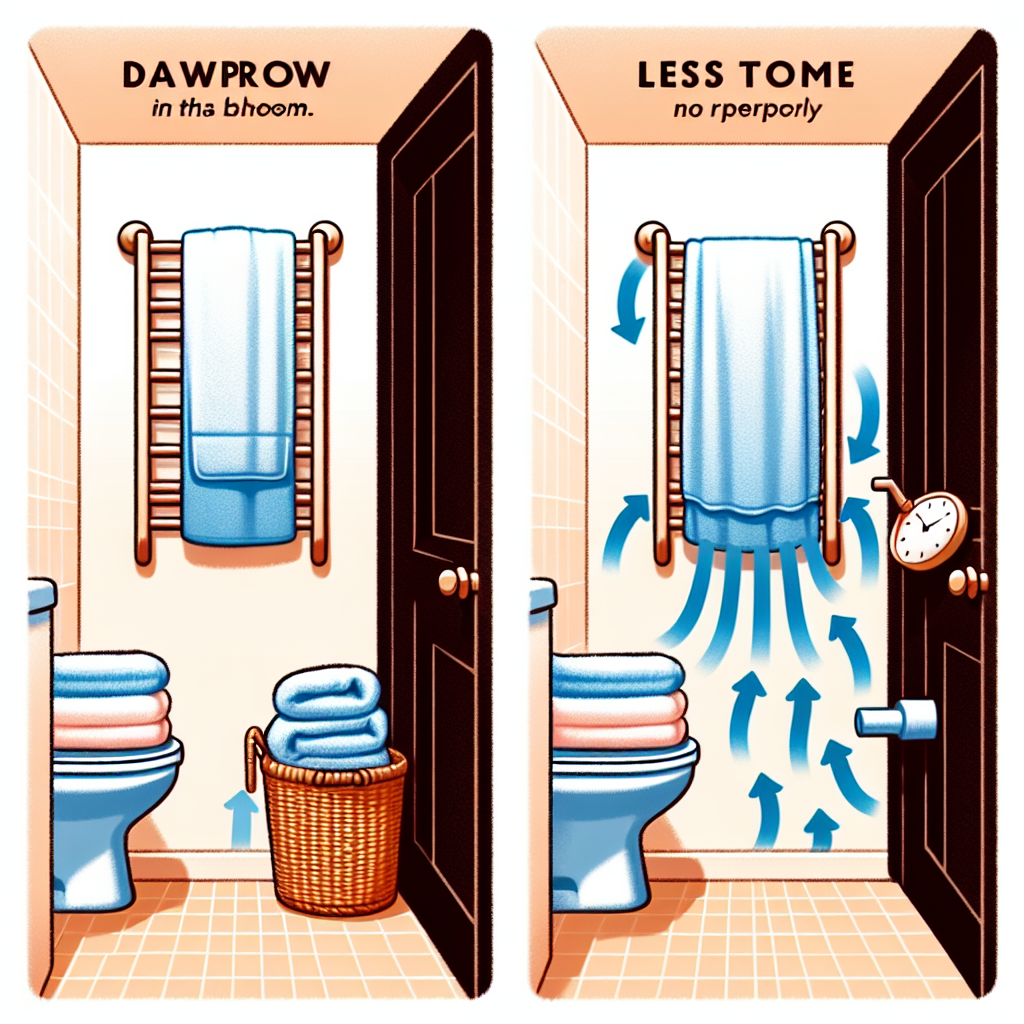 DAWPROW
in tha bhoom.

LESS TOME
no rperporly